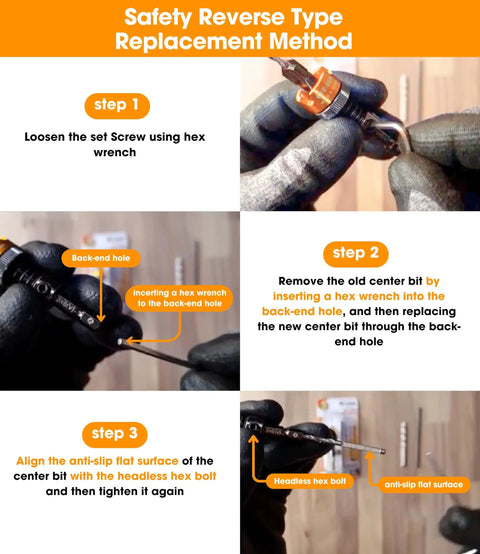 Safety Reverse Type Replacement Method

step 1

Loosen the set Screw using hex wrench

Back-end hole

Incerting a hex wrench to the back-end hole

step 2

Remove the old center bit by inserting a hex wrench into the back-end hole, and then replacing the new center bit through the back-end hole

step 3

Align the anti-slip flat surface of the center bit with the headless hex bolt and then tighten it again

Headless hex bolt

anti-slip flat surface