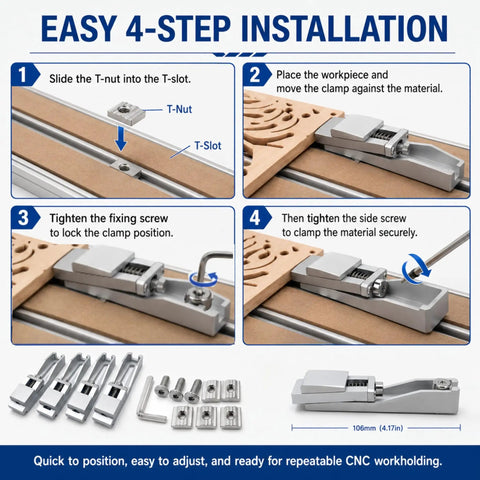 EASY 4-STEP INSTALLATION

1 Slide the T-nut into the T-slot.

T-Nut

T-Slot

2 Place the workpiece and move the clamp against the material.

3 Tighten the fixing screw to lock the clamp position.

4 Then tighten the side screw to clamp the material securely.

106mm (4.17in)

Quick to position, easy to adjust, and ready for repeatable CNC workholding.