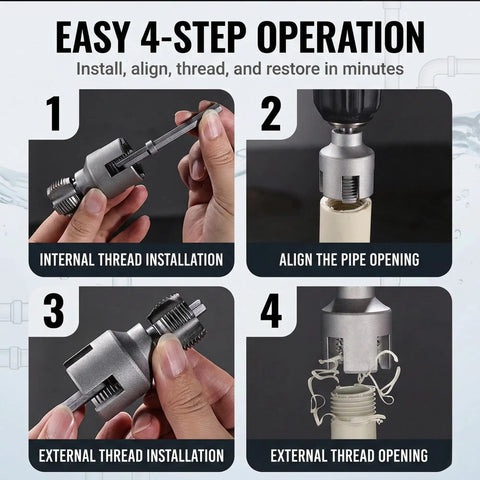 EASY 4-STEP OPERATION
Install, align, thread, and restore in minutes

1
INTERNAL THREAD INSTALLATION

2
ALIGN THE PIPE OPENING

3
EXTERNAL THREAD INSTALLATION

4
EXTERNAL THREAD OPENING