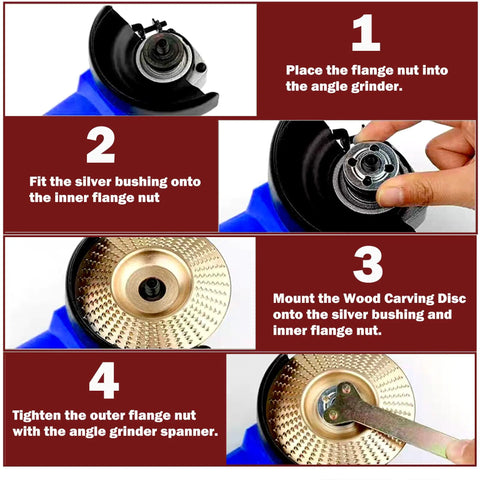 1

Place the flange nut into the angle grinder.

2

Fit the silver bushing onto the inner flange nut

3

Mount the Wood Carving Disc onto the silver bushing and inner flange nut.

4

Tighten the outer flange nut with the angle grinder spanner.