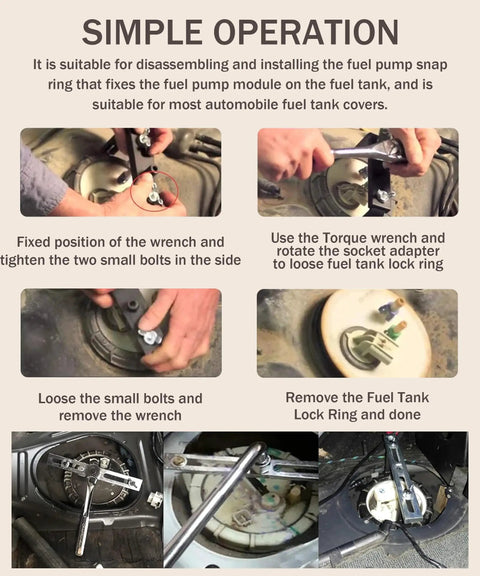 SIMPLE OPERATION

It is suitable for disassembling and installing the fuel pump snap ring that fixes the fuel pump module on the fuel tank, and is suitable for most automobile fuel tank covers.

Fixed position of the wrench and tighten the two small bolts in the side

Use the Torque wrench and rotate the socket adapter to loose fuel tank lock ring

Loose the small bolts and remove the wrench

Remove the Fuel Tank Lock Ring and done