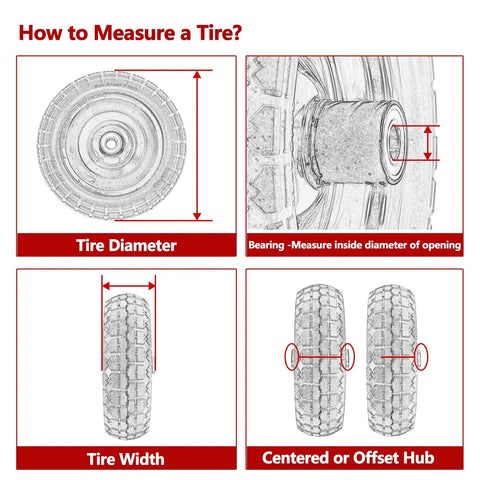 How to Measure a Tire?

Tire Diameter

Bearing -Measure inside diameter of opening

Tire Width

Centered or Offset Hub