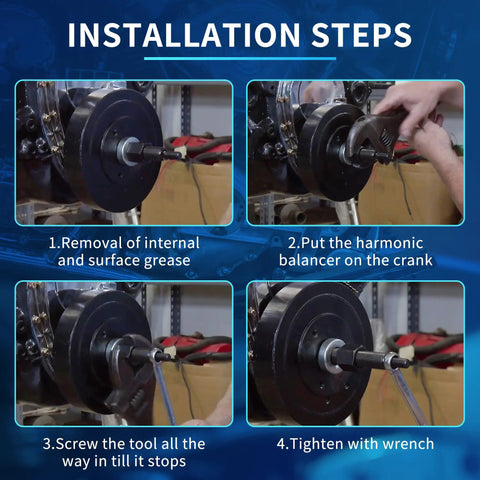 INSTALLATION STEPS

1.Removal of internal and surface grease

2.Put the harmonic balancer on the crank

3.Screw the tool all the way in till it stops

4.Tighten with wrench