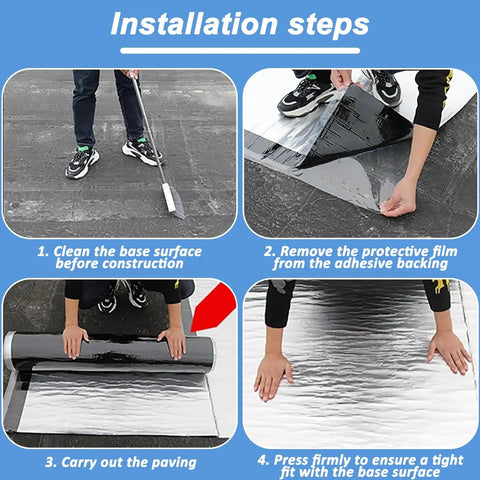 Installation steps

1. Clean the base surface before construction

2. Remove the protective film from the adhesive backing

3. Carry out the paving

4. Press firmly to ensure a tight fit with the base surface