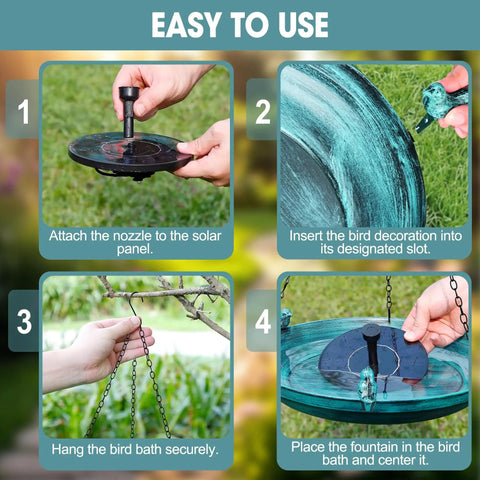 EASY TO USE

1

Attach the nozzle to the solar panel.

2

Insert the bird decoration into its designated slot.

3

Hang the bird bath securely.

4

Place the fountain in the bird bath and center it.