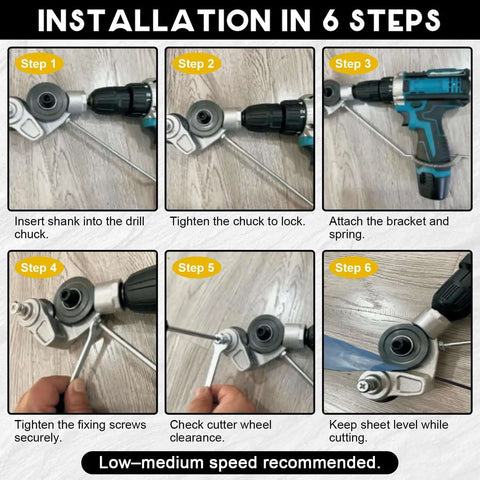 INSTALLATION IN 6 STEPS

Step 1

Insert shank into the drill chuck.

Step 2

Tighten the chuck to lock.

Step 3

Attach the bracket and spring.

Step 4

Tighten the fixing screws securely.

Step 5

Check cutter wheel clearance.

Step 6

Keep sheet level while cutting.

Low–medium speed recommended.