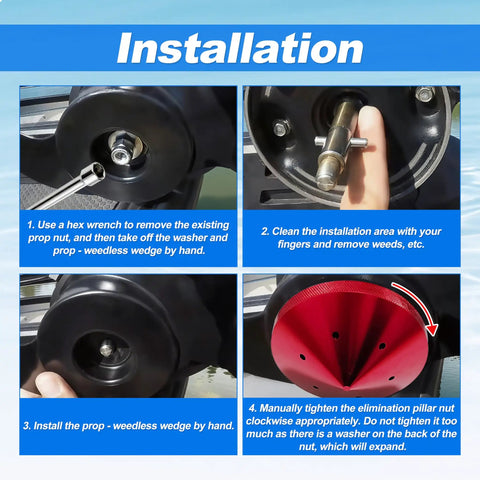 Installation

1. Use a hex wrench to remove the existing prop nut, and then take off the washer and prop - weedless wedge by hand.

2. Clean the installation area with your fingers and remove weeds, etc.

3. Install the prop - weedless wedge by hand.

4. Manually tighten the elimination pillar nut clockwise appropriately. Do not tighten it too much as there is a washer on the back of the nut, which will expand.