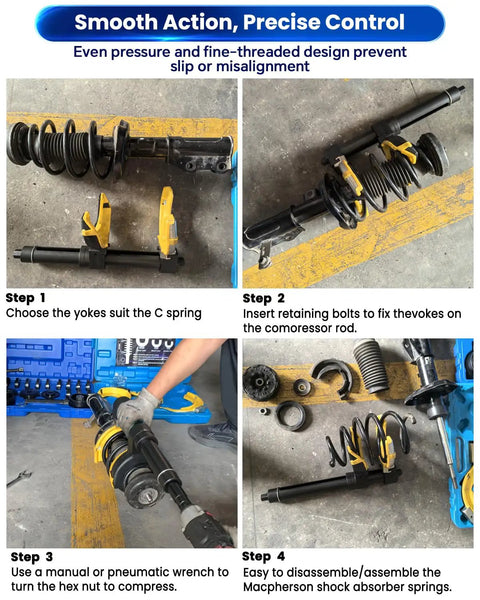 Smooth Action, Precise Control

Even pressure and fine-threaded design prevent slip or misalignment

Step 1
Choose the yokes suit the C spring

Step 2
Insert retaining bolts to fix thevokes on the comoressor rod.

Step 3
Use a manual or pneumatic wrench to turn the hex nut to compress.

Step 4
Easy to disassemble/assemble the Macpherson shock absorber springs.