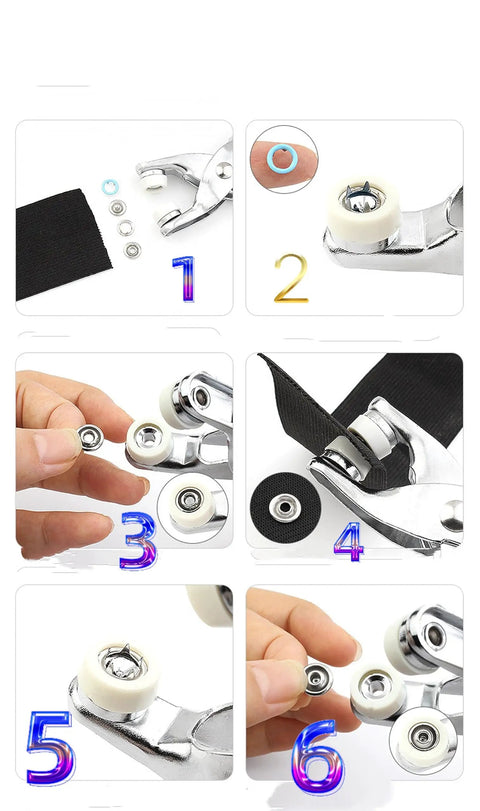 1

2

3

4

5

6