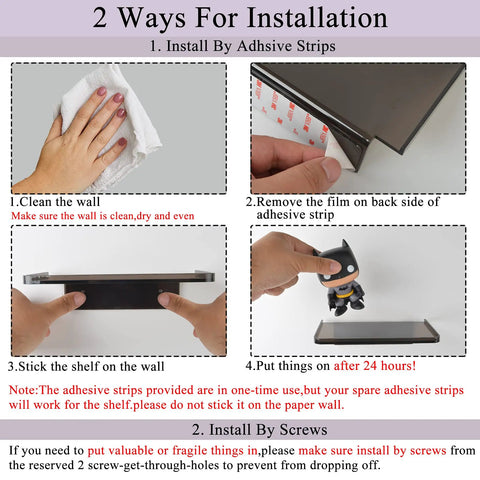 2 Ways For Installation

1. Install By Adhsive Strips

1.Clean the wall
Make sure the wall is clean,dry and even

2.Remove the film on back side of adhesive strip

3.Stick the shelf on the wall

4.Put things on after 24 hours!

Note:The adhesive strips provided are in one-time use,but your spare adhesive strips will work for the shelf.please do not stick it on the paper wall.

2. Install By Screws

If you need to put valuable or fragile things in,please make sure install by screws from the reserved 2 screw-get-through-holes to prevent from dropping off.