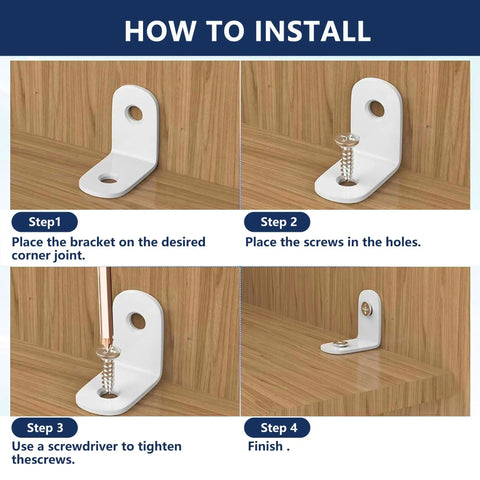 HOW TO INSTALL

Step1

Place the bracket on the desired corner joint.

Step 2

Place the screws in the holes.

Step 3

Use a screwdriver to tighten thescrews.

Step 4

Finish .