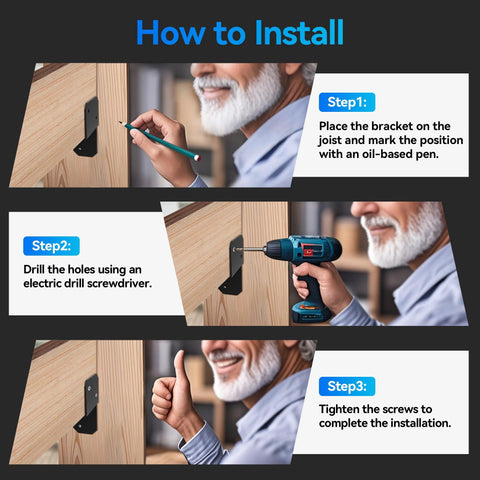 How to Install

Step1:

Place the bracket on the joist and mark the position with an oil-based pen.

Step2:

Drill the holes using an electric drill screwdriver.

Step3:

Tighten the screws to complete the installation.