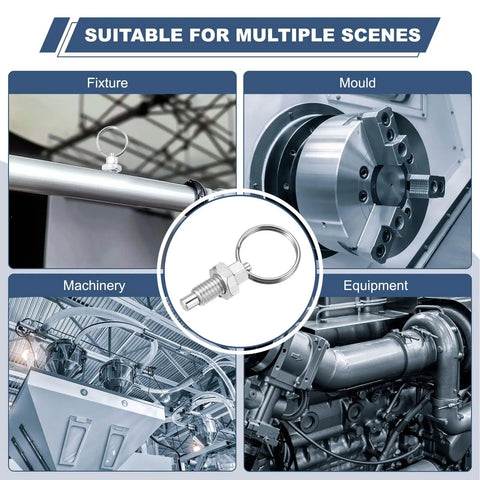 SUITABLE FOR MULTIPLE SCENES

Fixture

Mould

Machinery

Equipment