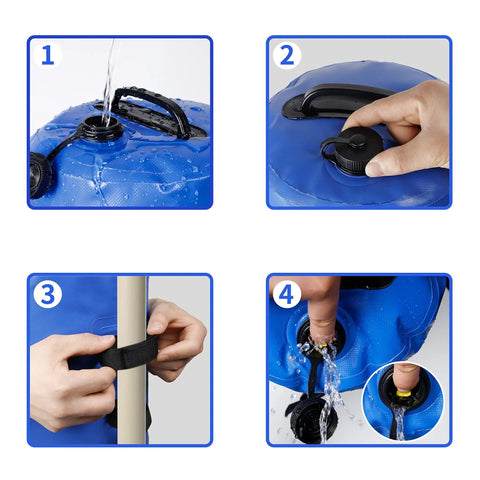 1
2
3
4