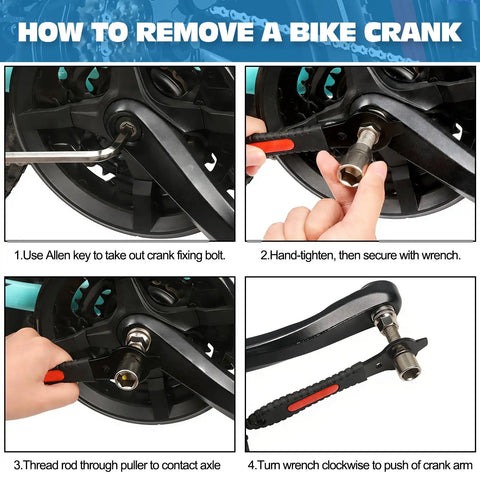 HOW TO REMOVE A BIKE CRANK

1.Use Allen key to take out crank fixing bolt.

2.Hand-tighten, then secure with wrench.

3.Thread rod through puller to contact axle

4.Turn wrench clockwise to push of crank arm