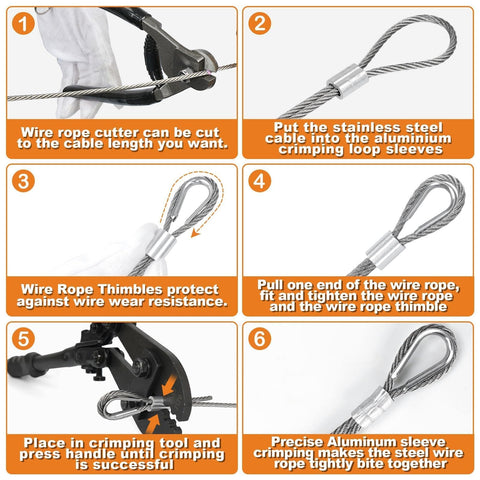 1

Wire rope cutter can be cut to the cable length you want.

2

Put the stainless steel cable into the aluminium crimping loop sleeves

3

Wire Rope Thimbles protect against wire wear resistance.

4

Pull one end of the wire rope, fit and tighten the wire rope and the wire rope thimble

5

Place in crimping tool and press handle until crimping is successful

6

Precise Aluminum sleeve crimping makes the steel wire rope tightly bite together