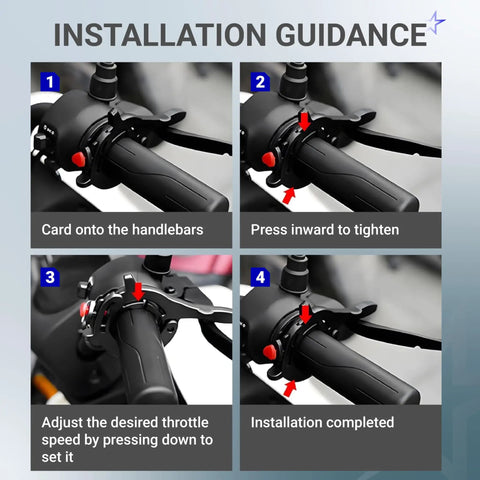 INSTALLATION GUIDANCE

1

Card onto the handlebars

2

Press inward to tighten

3

Adjust the desired throttle speed by pressing down to set it

4

Installation completed