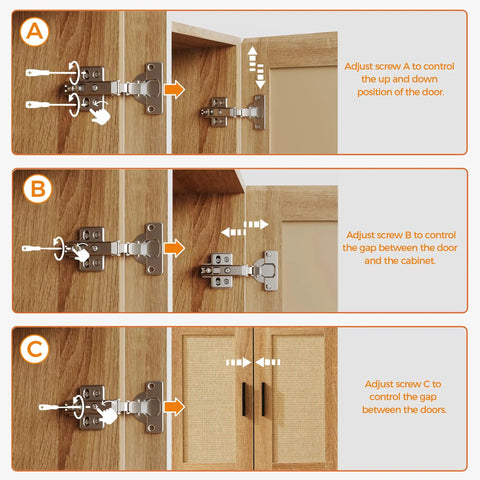 A

Adjust screw A to control the up and down position of the door.

B

Adjust screw B to control the gap between the door and the cabinet.

C

Adjust screw C to control the gap between the doors.