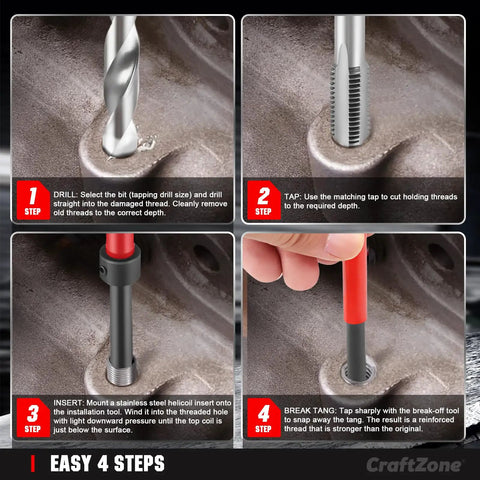 1 STEP

DRILL: Select the bit (tapping drill size) and drill straight into the damaged thread. Cleanly remove old threads to the correct depth.

2 STEP

TAP: Use the matching tap to cut holding threads to the required depth.

3 STEP

INSERT: Mount a stainless steel helicoil insert onto the installation tool. Wind it into the threaded hole with light downward pressure until the top coil is just below the surface.

4 STEP

BREAK TANG: Tap sharply with the break-off tool to snap away the tang. The result is a reinforced thread that is stronger than the original.

EASY 4 STEPS

CraftZone