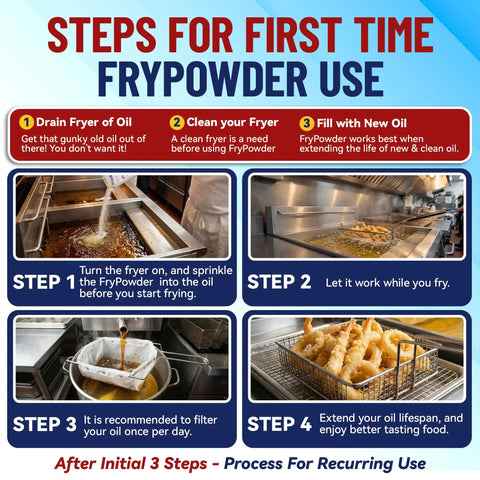 STEPS FOR FIRST TIME FRYPOWDER USE

1 Drain Fryer of Oil
Get that gunky old oil out of there! You don't want it!

2 Clean your Fryer
A clean fryer is a need before using FryPowder

3 Fill with New Oil
FryPowder works best when extending the life of new & clean oil.

STEP 1 Turn the fryer on, and sprinkle the FryPowder into the oil before you start frying.

STEP 2 Let it work while you fry.

STEP 3 It is recommended to filter your oil once per day.

STEP 4 Extend your oil lifespan, and enjoy better tasting food.

After Initial 3 Steps - Process For Recurring Use