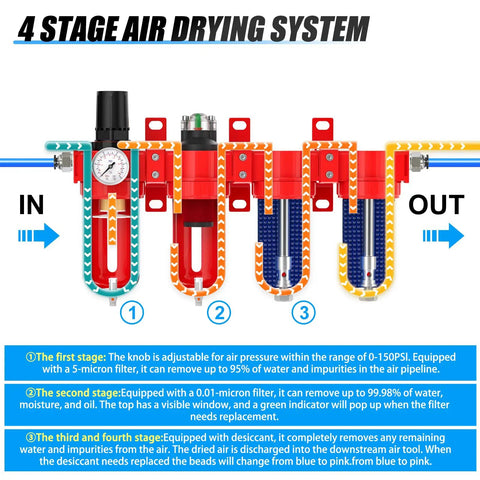 4 STAGE AIR DRYING SYSTEM

IN

OUT

①

②

③

①The first stage: The knob is adjustable for air pressure within the range of 0-150PSI. Equipped with a 5-micron filter, it can remove up to 95% of water and impurities in the air pipeline.

②The second stage:Equipped with a 0.01-micron filter, it can remove up to 99.98% of water, moisture, and oil. The top has a visible window, and a green indicator will pop up when the filter needs replacement.

③The third and fourth stage:Equipped with desiccant, it completely removes any remaining water and impurities from the air. The dried air is discharged into the downstream air tool. When the desiccant needs replaced the beads will change from blue to pink.from blue to pink.