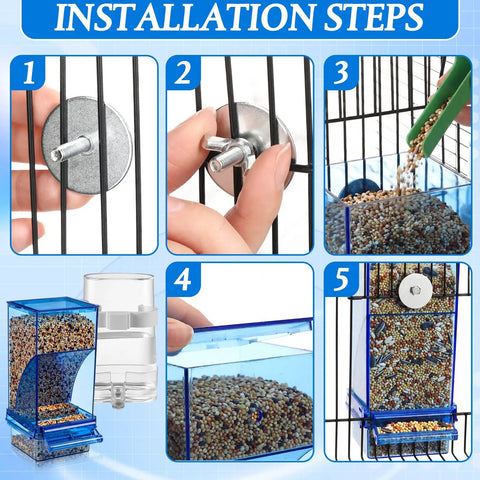 INSTALLATION STEPS

1

2

3

4

5