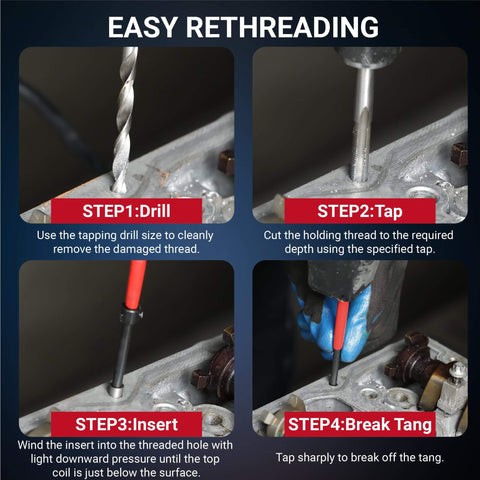 EASY RETHREADING

STEP1:Drill

Use the tapping drill size to cleanly remove the damaged thread.

STEP2:Tap

Cut the holding thread to the required depth using the specified tap.

STEP3:Insert

Wind the insert into the threaded hole with light downward pressure until the top coil is just below the surface.

STEP4:Break Tang

Tap sharply to break off the tang.