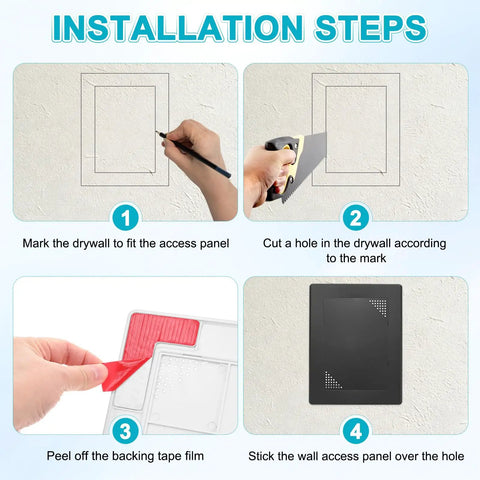 INSTALLATION STEPS

1

Mark the drywall to fit the access panel

2

Cut a hole in the drywall according to the mark

3

Peel off the backing tape film

4

Stick the wall access panel over the hole