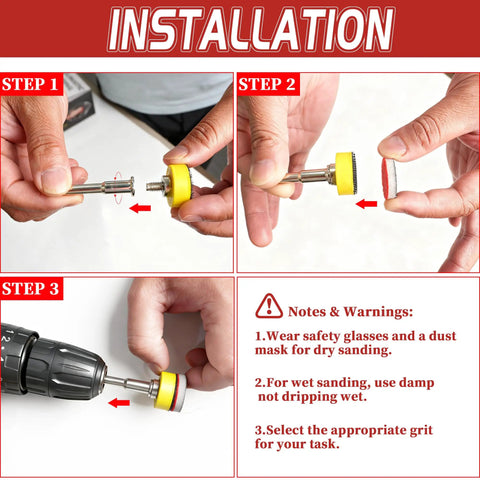 INSTALLATION

STEP 1

STEP 2

STEP 3

Notes & Warnings:

1.Wear safety glasses and a dust mask for dry sanding.

2.For wet sanding, use damp not dripping wet.

3.Select the appropriate grit for your task.