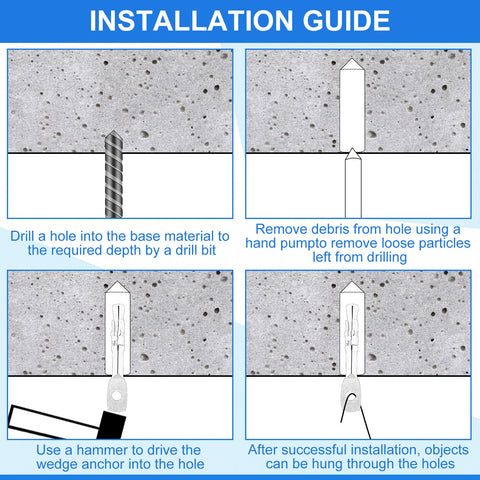 INSTALLATION GUIDE

Drill a hole into the base material to the required depth by a drill bit

Remove debris from hole using a hand pumpto remove loose particles left from drilling

Use a hammer to drive the wedge anchor into the hole

After successful installation, objects can be hung through the holes