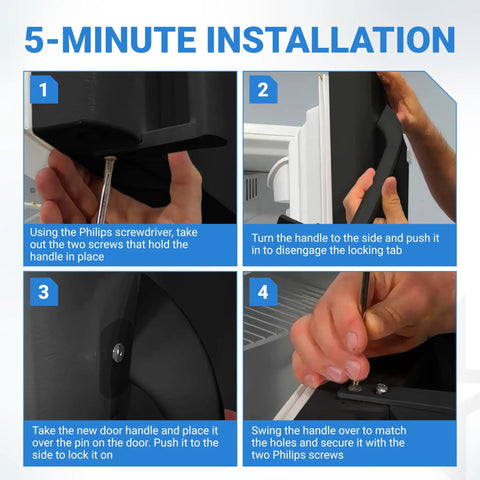 5-MINUTE INSTALLATION

1

Using the Philips screwdriver, take out the two screws that hold the handle in place

2

Turn the handle to the side and push it in to disengage the locking tab

3

Take the new door handle and place it over the pin on the door. Push it to the side to lock it on

4

Swing the handle over to match the holes and secure it with the two Philips screws