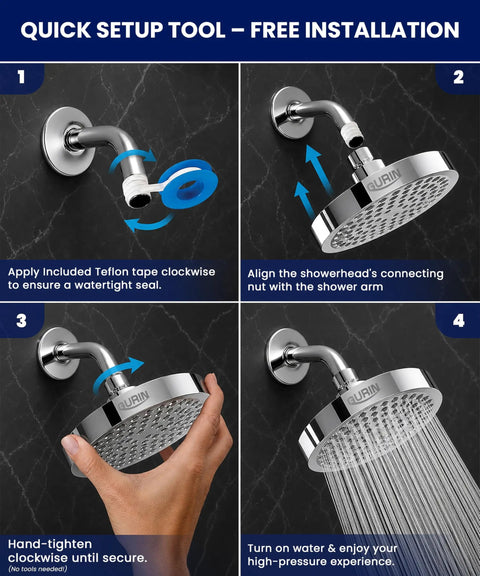 QUICK SETUP TOOL – FREE INSTALLATION

1

Apply Included Teflon tape clockwise to ensure a watertight seal.

2

GURIN

Align the showerhead's connecting nut with the shower arm

3

GURIN

Hand-tighten clockwise until secure.
(No tools needed!)

4

GURIN

Turn on water & enjoy your high-pressure experience.