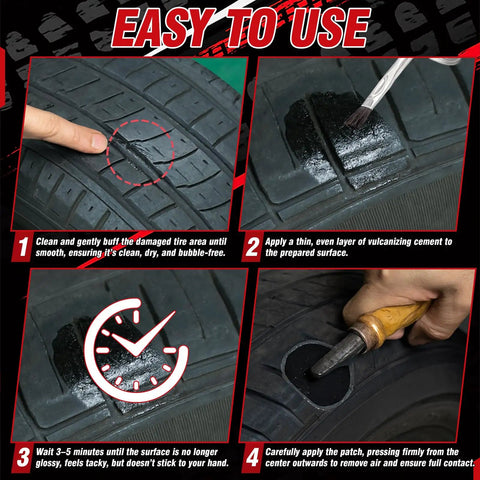 EASY TO USE

1 Clean and gently buff the damaged tire area until smooth, ensuring it's clean, dry, and bubble-free.

2 Apply a thin, even layer of vulcanizing cement to the prepared surface.

3 Wait 3–5 minutes until the surface is no longer glossy, feels tacky, but doesn't stick to your hand.

4 Carefully apply the patch, pressing firmly from the center outwards to remove air and ensure full contact.