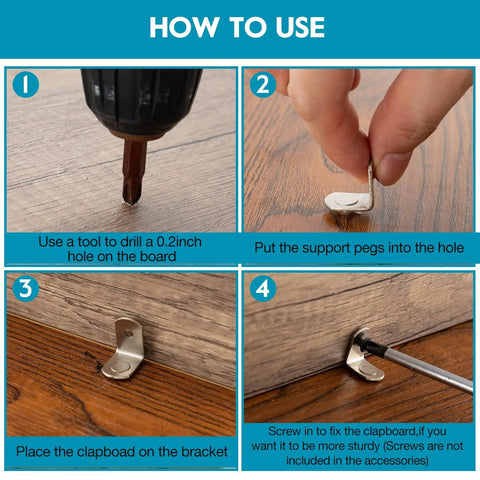 HOW TO USE

1
Use a tool to drill a 0.2inch hole on the board

2
Put the support pegs into the hole

3
Place the clapboad on the bracket

4
Screw in to fix the clapboard,if you want it to be more sturdy (Screws are not included in the accessories)