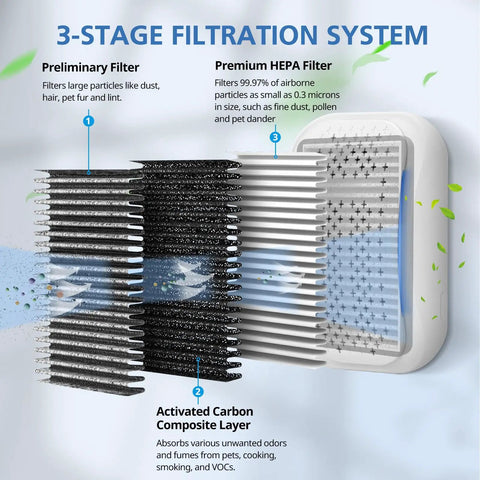 3-STAGE FILTRATION SYSTEM

Preliminary Filter

Filters large particles like dust, hair, pet fur and lint.

1

Premium HEPA Filter

Filters 99.97% of airborne particles as small as 0.3 microns in size, such as fine dust, pollen and pet dander

3

2

Activated Carbon Composite Layer

Absorbs various unwanted odors and fumes from pets, cooking, smoking, and VOCs.