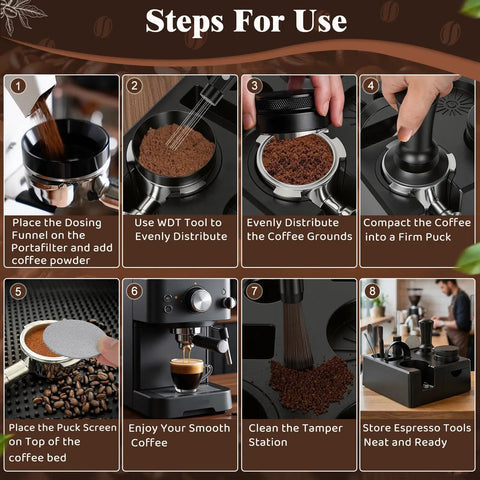 Steps For Use

1
Place the Dosing Funnel on the Portafilter and add coffee powder

2
Use WDT Tool to Evenly Distribute

3
Evenly Distribute the Coffee Grounds

4
Compact the Coffee into a Firm Puck

5
Place the Puck Screen on Top of the coffee bed

6
Enjoy Your Smooth Coffee

7
Clean the Tamper Station

8
Store Espresso Tools Neat and Ready