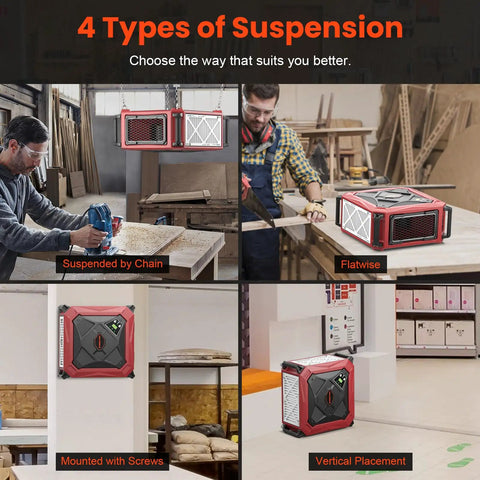 4 Types of Suspension

Choose the way that suits you better.

Suspended by Chain

Flatwise

Mounted with Screws

Vertical Placement