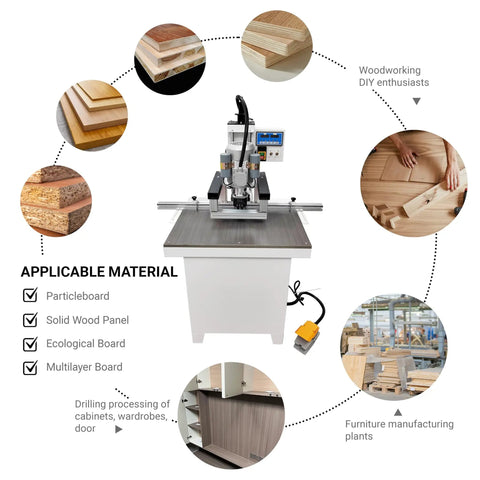 Woodworking DIY enthusiasts

APPLICABLE MATERIAL

Particleboard

Solid Wood Panel

Ecological Board

Multilayer Board

Drilling processing of cabinets, wardrobes, door

Furniture manufacturing plants