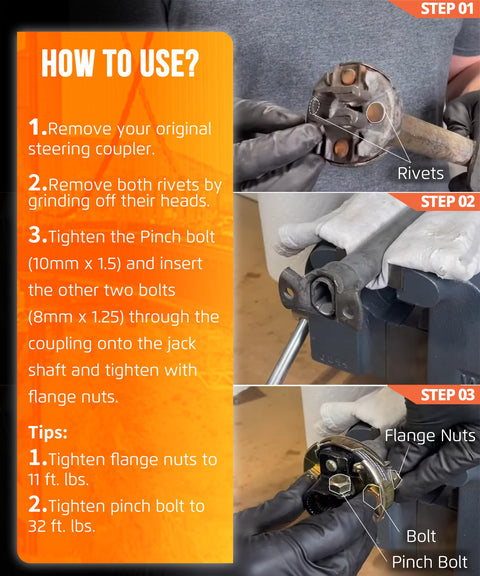 HOW TO USE?

1.Remove your original steering coupler.

2.Remove both rivets by grinding off their heads.

3.Tighten the Pinch bolt (10mm x 1.5) and insert the other two bolts (8mm x 1.25) through the coupling onto the jack shaft and tighten with flange nuts.

Tips:

1.Tighten flange nuts to 11 ft. lbs.

2.Tighten pinch bolt to 32 ft. lbs.

STEP 01

Rivets

STEP 02

STEP 03

Flange Nuts

Bolt

Pinch Bolt