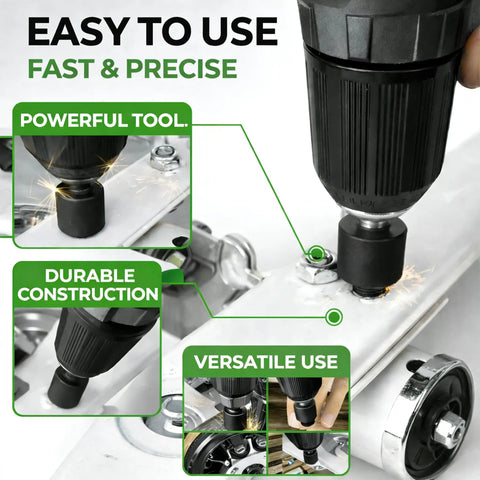 EASY TO USE
FAST & PRECISE

POWERFUL TOOL.

DURABLE CONSTRUCTION

VERSATILE USE