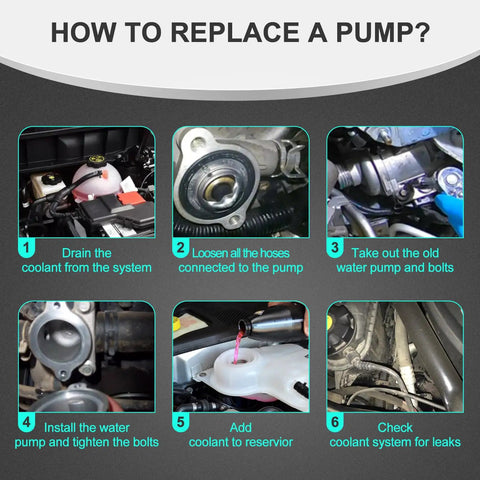 HOW TO REPLACE A PUMP?

1 Drain the coolant from the system

2 Loosen all the hoses connected to the pump

3 Take out the old water pump and bolts

4 Install the water pump and tighten the bolts

5 Add coolant to reservior

6 Check coolant system for leaks