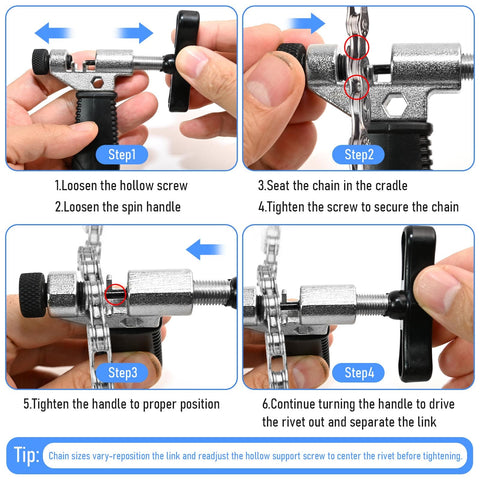 Step1

1.Loosen the hollow screw
2.Loosen the spin handle

Step2

3.Seat the chain in the cradle
4.Tighten the screw to secure the chain

Step3

5.Tighten the handle to proper position

Step4

6.Continue turning the handle to drive the rivet out and separate the link

Tip: Chain sizes vary-reposition the link and readjust the hollow support screw to center the rivet before tightening.