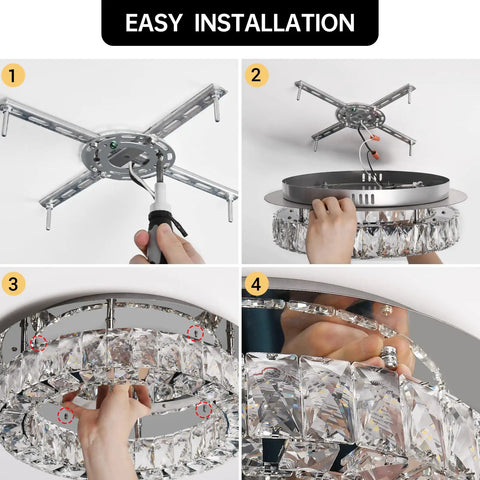 EASY INSTALLATION

1

2

3

4