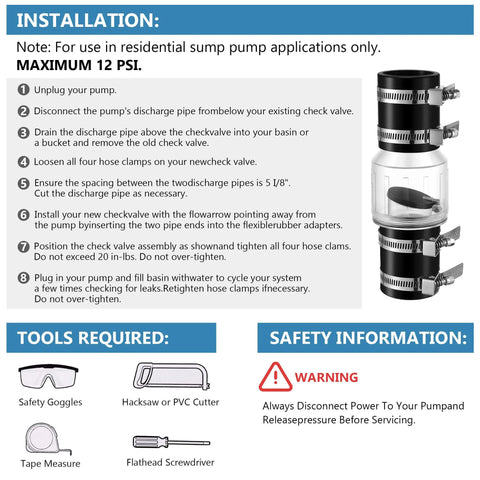 INSTALLATION:

Note: For use in residential sump pump applications only.
MAXIMUM 12 PSI.

1 Unplug your pump.

2 Disconnect the pump's discharge pipe frombelow your existing check valve.

3 Drain the discharge pipe above the checkvalve into your basin or a bucket and remove the old check valve.

4 Loosen all four hose clamps on your newcheck valve.

5 Ensure the spacing between the twodischarge pipes is 5 I/8". Cut the discharge pipe as necessary.

6 Install your new checkvalve with the flowarrow pointing away from the pump byinserting the two pipe ends into the flexiblerubber adapters.

7 Position the check valve assembly as shownand tighten all four hose clams. Do not exceed 20 in-lbs. Do not over-tighten.

8 Plug in your pump and fill basin withwater to cycle your system a few times checking for leaks.Retighten hose clamps ifnecessary. Do not over-tighten.

TOOLS REQUIRED:

Safety Goggles

Hacksaw or PVC Cutter

Tape Measure

Flathead Screwdriver

SAFETY INFORMATION:

WARNING

Always Disconnect Power To Your Pumpand Releasepressure Before Servicing.