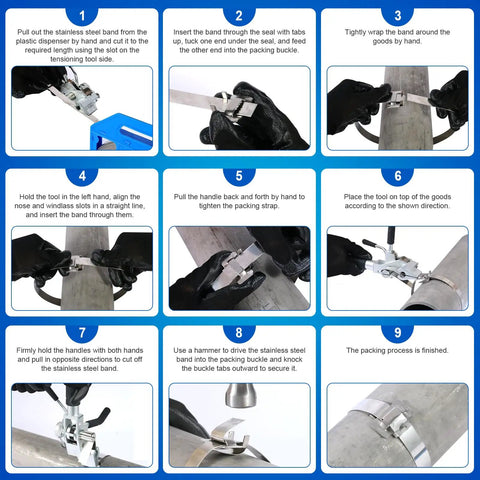 1

Pull out the stainless steel band from the plastic dispenser by hand and cut it to the required length using the slot on the tensioning tool side.

2

Insert the band through the seal with tabs up, tuck one end under the seal, and feed the other end into the packing buckle.

3

Tightly wrap the band around the goods by hand.

4

Hold the tool in the left hand, align the nose and windlass slots in a straight line, and insert the band through them.

5

Pull the handle back and forth by hand to tighten the packing strap.

6

Place the tool on top of the goods according to the shown direction.

7

Firmly hold the handles with both hands and pull in opposite directions to cut off the stainless steel band.

8

Use a hammer to drive the stainless steel band into the packing buckle and knock the buckle tabs outward to secure it.

9

The packing process is finished.