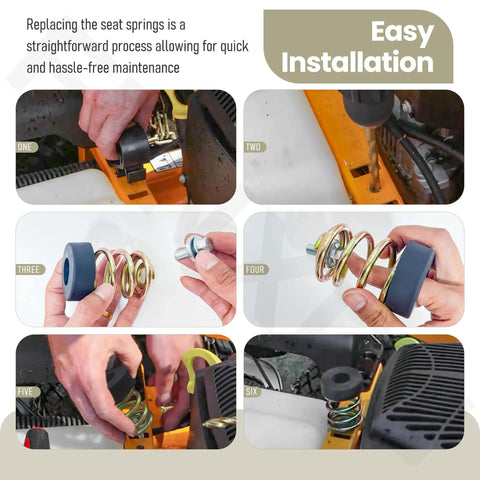 Replacing the seat springs is a straightforward process allowing for quick and hassle-free maintenance

Easy Installation

ONE

TWO

THREE

FOUR

FIVE

SIX