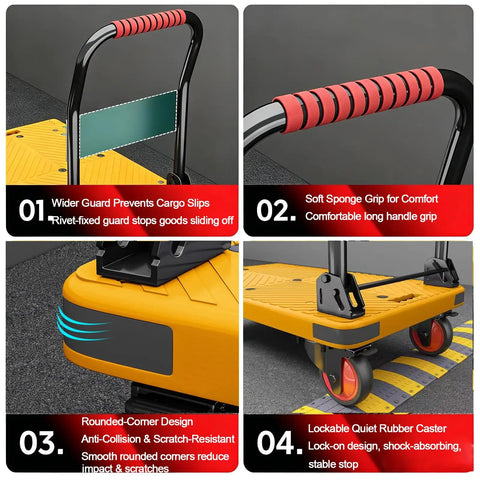 01. Wider Guard Prevents Cargo Slips
Rivet-fixed guard stops goods sliding off

02. Soft Sponge Grip for Comfort
Comfortable long handle grip

03. Rounded-Corner Design
Anti-Collision & Scratch-Resistant
Smooth rounded corners reduce impact & scratches

04. Lockable Quiet Rubber Caster
Lock-on design, shock-absorbing, stable stop