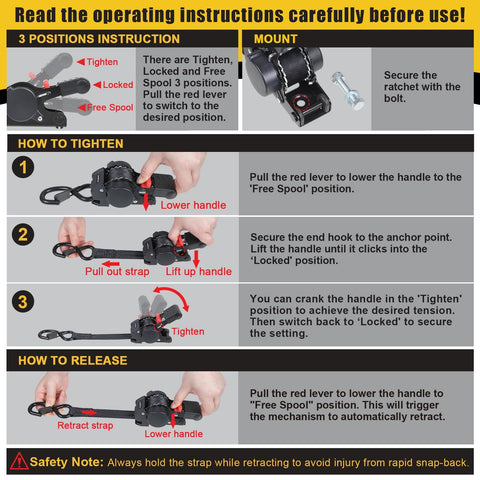 Read the operating instructions carefully before use!

3 POSITIONS INSTRUCTION

Tighten
Locked
Free Spool

There are Tighten, Locked and Free Spool 3 positions. Pull the red lever to switch to the desired position.

MOUNT

Secure the ratchet with the bolt.

HOW TO TIGHTEN

1

Lower handle

Pull the red lever to lower the handle to the 'Free Spool' position.

2

Pull out strap
Lift up handle

Secure the end hook to the anchor point. Lift the handle until it clicks into the 'Locked' position.

3

Tighten

You can crank the handle in the 'Tighten' position to achieve the desired tension. Then switch back to 'Locked' to secure the setting.

HOW TO RELEASE

Retract strap
Lower handle

Pull the red lever to lower the handle to "Free Spool" position. This will trigger the mechanism to automatically retract.

Safety Note: Always hold the strap while retracting to avoid injury from rapid snap-back.