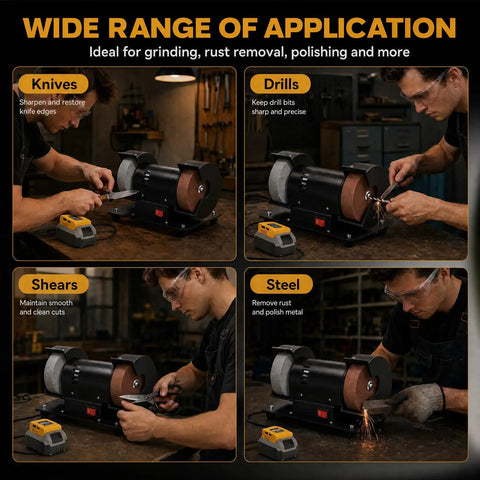 WIDE RANGE OF APPLICATION
Ideal for grinding, rust removal, polishing and more

Knives
Sharpen and restore knife edges

Drills
Keep drill bits sharp and precise

Shears
Maintain smooth and clean cuts

Steel
Remove rust and polish metal