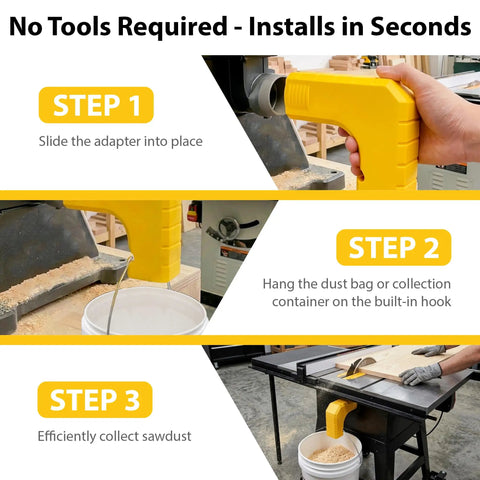 No Tools Required - Installs in Seconds

STEP 1

Slide the adapter into place

STEP 2

Hang the dust bag or collection container on the built-in hook

STEP 3

Efficiently collect sawdust